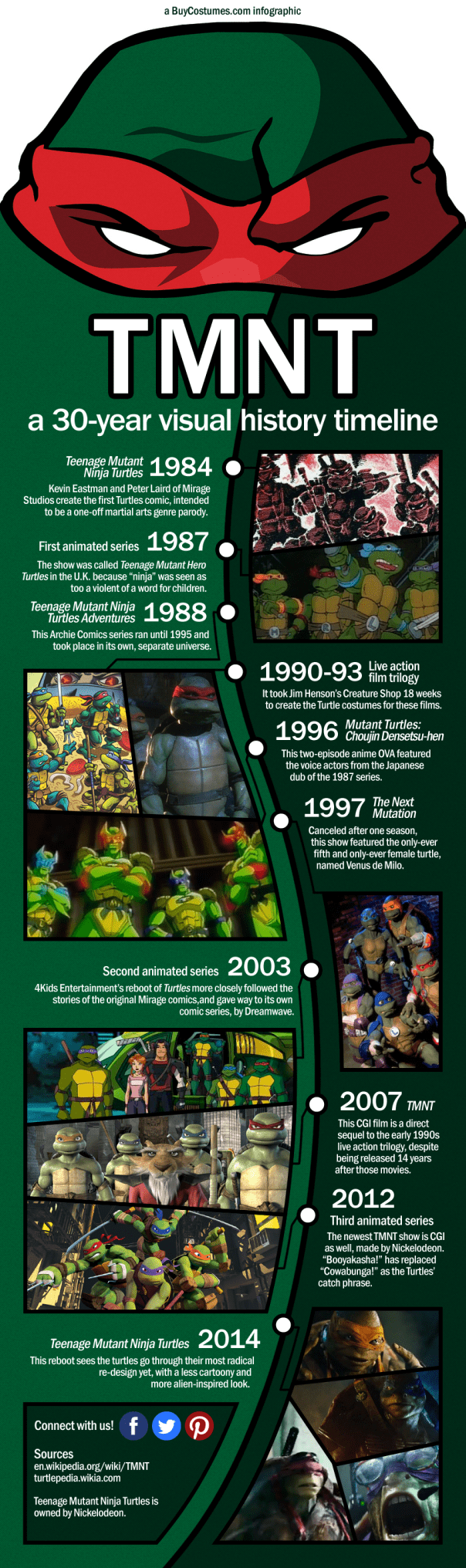 a BuyCostumes.com infographic

TMNT

a 30-year visual history timeline

Teenage Mutant Ninja Turtles 1984

Kevin Eastman and Peter Laird of Mirage Studios create the first Turtles comic, intended to be a one-off martial arts genre parody.

First animated series 1987

The show was called Teenage Mutant Hero Turtles in the U.K. because "ninja" was seen as too a violent of a word for children.

Teenage Mutant Ninja Turtles Adventures 1988

This Archie Comics series ran until 1995 and took place in its own, separate universe.

1990-93 Live action film trilogy

It took Jim Henson's Creature Shop 18 weeks to create the Turtle costumes for these films.

1996 Mutant Turtles: Choujin Densetsu-hen

This two-episode anime OVA featured the voice actors from the Japanese dub of the 1987 series.

1997 The Next Mutation

Canceled after one season, this show featured the only-ever fifth and only-ever female turtle, named Venus de Milo.

Second animated series 2003

4Kids Entertainment's reboot of Turtles more closely followed the stories of the original Mirage comics,and gave way to its own comic series, by Dreamwave.

2007 TMNT

This CGI film is a direct sequel to the early 1990s live action trilogy, despite being released 14 years after those movies.

2012

Third animated series

The newest TMNT show is CGI as well, made by Nickelodeon. "Booyakasha!" has replaced "Cowabunga!" as the Turtles' catch phrase.

Teenage Mutant Ninja Turtles 2014

This reboot sees the turtles go through their most radical re-design yet, with a less cartoony and more alien-inspired look.

Connect with us!

Sources
en.wikipedia.org/wiki/TMNT
turtlepedia.wikia.com

Teenage Mutant Ninja Turtles is owned by Nickelodeon.